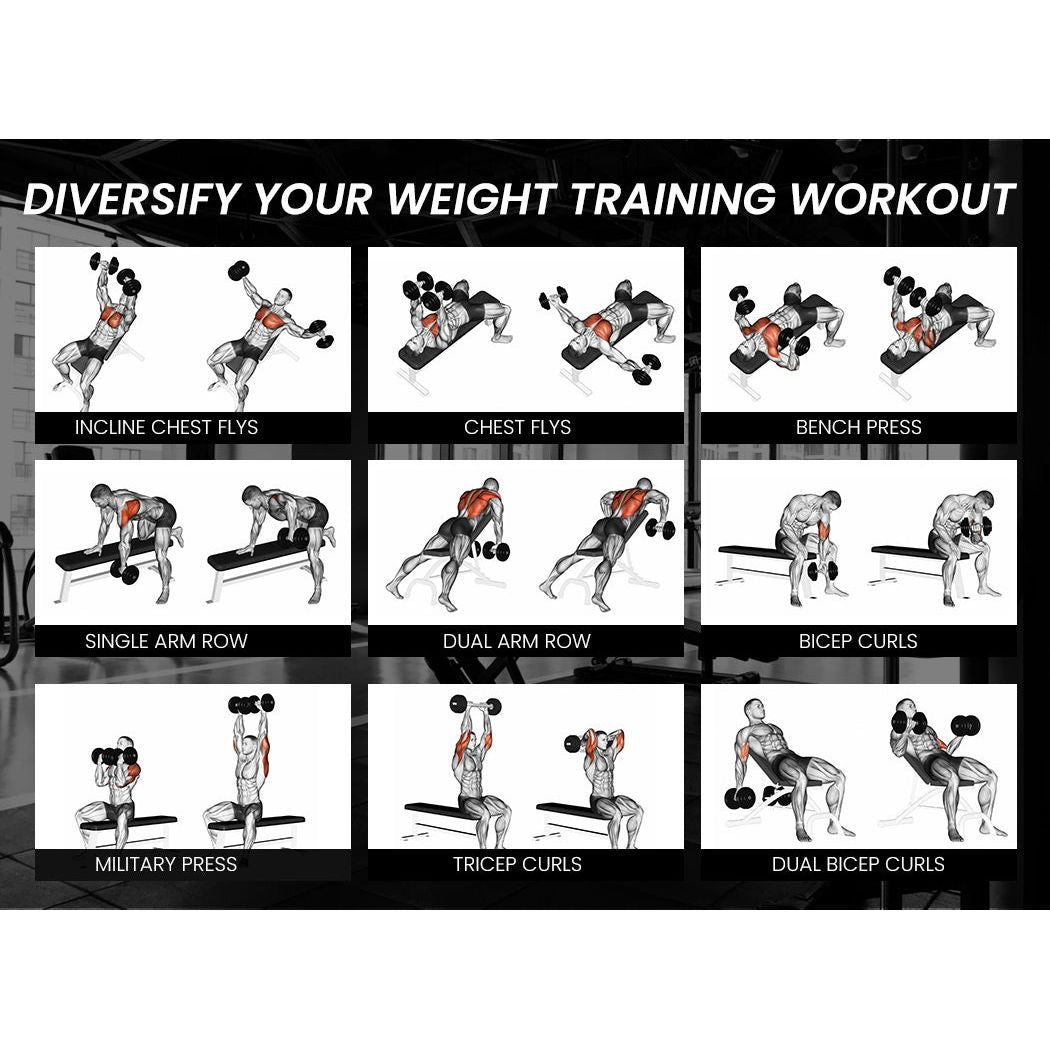 DIVERSIFY YOUR WEIGHT TRAINING WORKOUT

INCLINE CHEST FLYS

CHEST FLYS

BENCH PRESS

SINGLE ARM ROW

DUAL ARM ROW

BICEP CURLS

MILITARY PRESS

TRICEP CURLS

DUAL BICEP CURLS